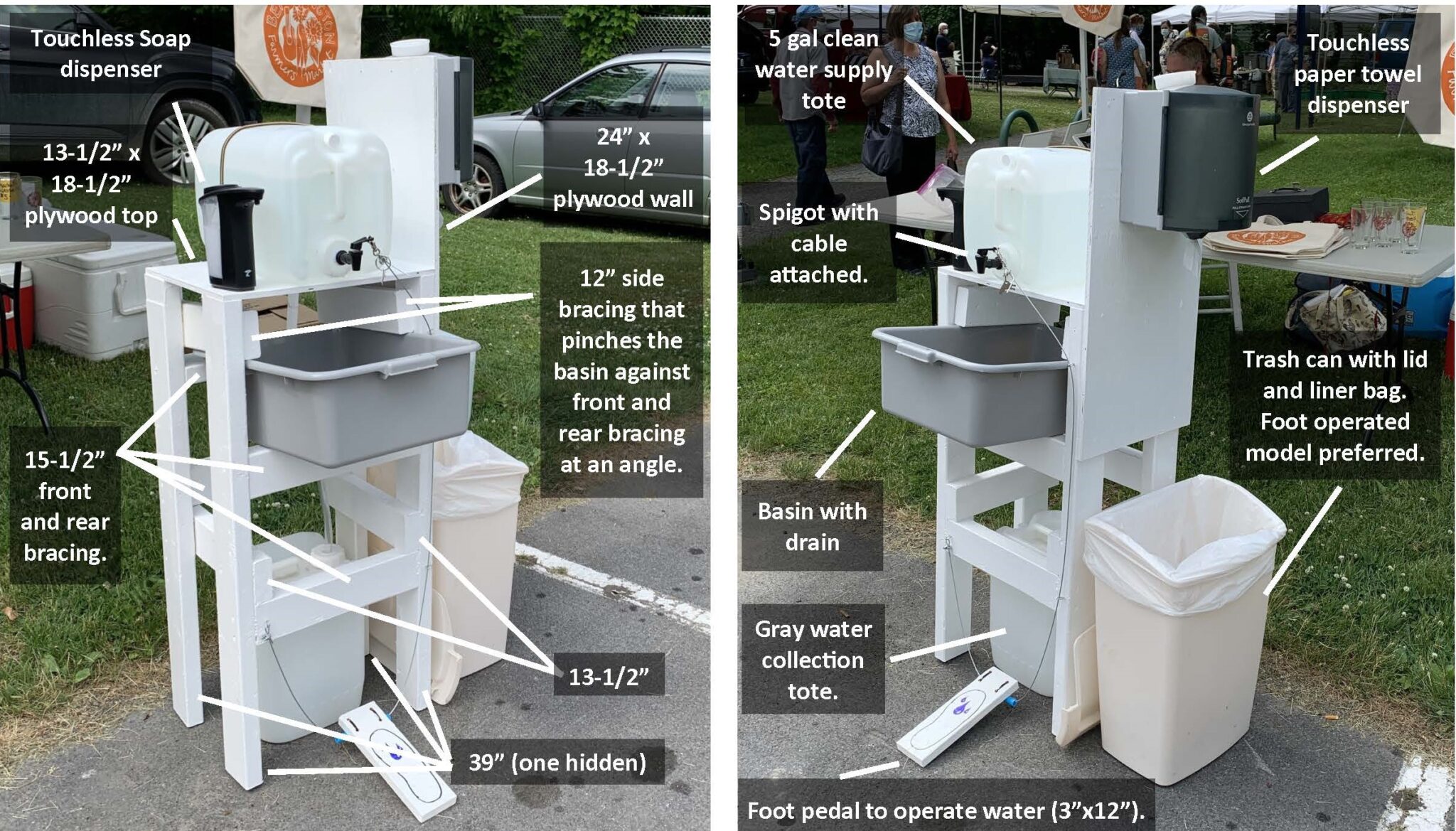 Touchless Soap dispenser

13-1/2" x 18-1/2" plywood top

24" x 18-1/2" plywood wall

12" side bracing that pinches the basin against front and rear bracing at an angle.

15-1/2" front and rear bracing.

13-1/2"

39" (one hidden)

5 gal clean water supply tote

Touchless paper towel dispenser

Spigot with cable attached.

Trash can with lid and liner bag. Foot operated model preferred.

Basin with drain

Gray water collection tote.

Foot pedal to operate water (3"x12").