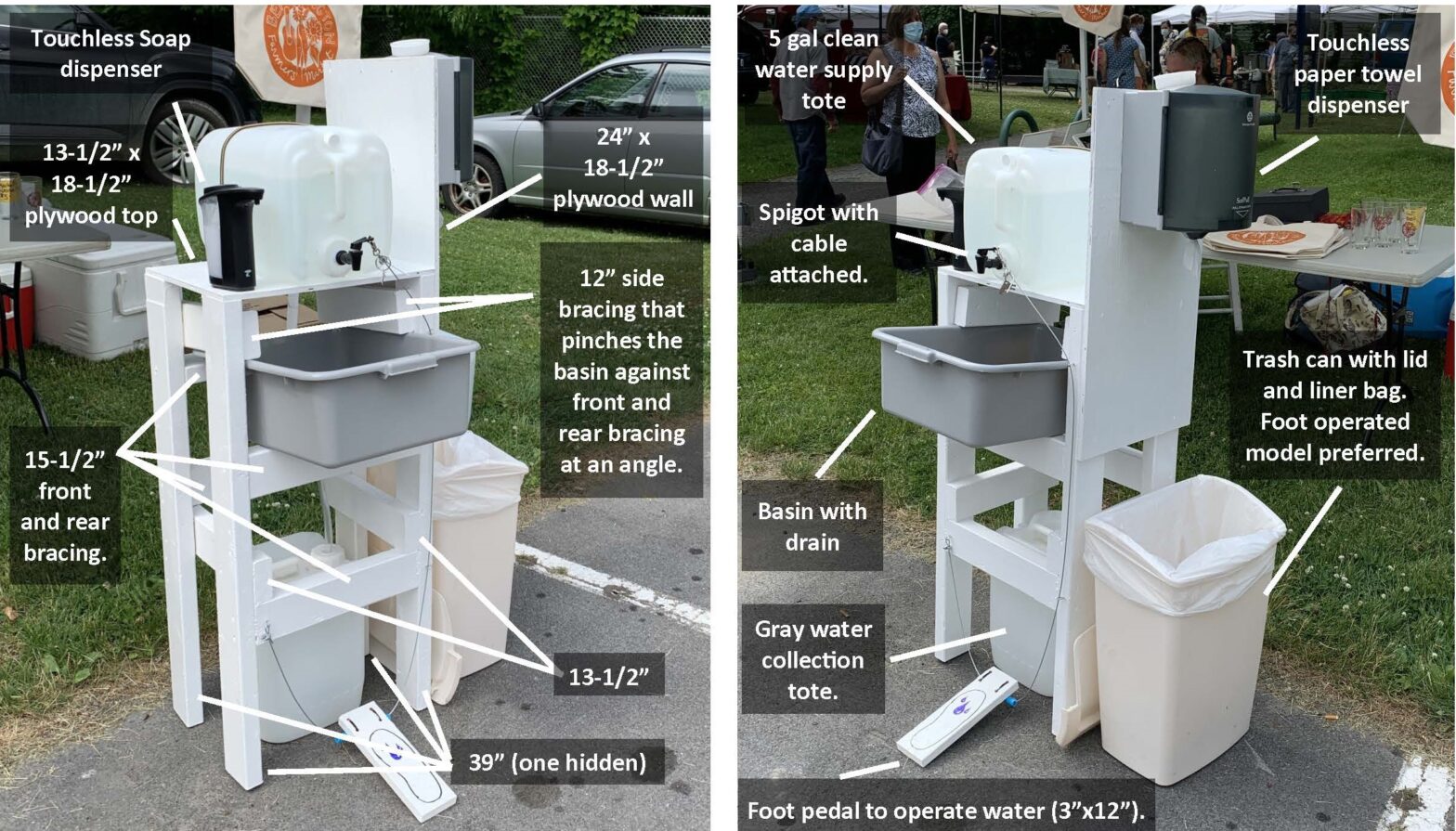 Touchless Soap dispenser

13-1/2" x 18-1/2" plywood top

24" x 18-1/2" plywood wall

12" side bracing that pinches the basin against front and rear bracing at an angle.

15-1/2" front and rear bracing.

13-1/2"

39" (one hidden)

5 gal clean water supply tote

Touchless paper towel dispenser

Spigot with cable attached.

Trash can with lid and liner bag. Foot operated model preferred.

Basin with drain

Gray water collection tote.

Foot pedal to operate water (3"x12").