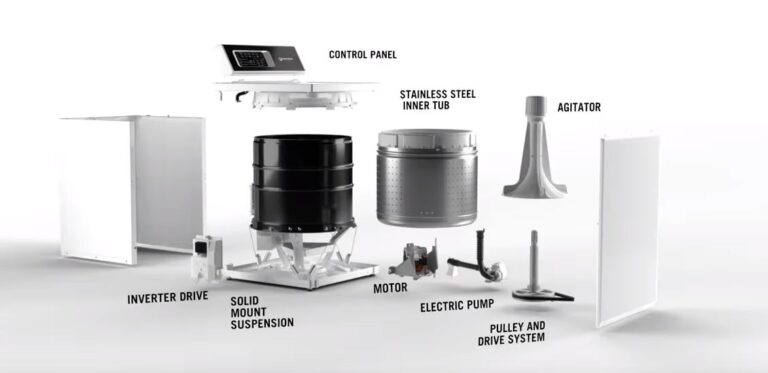 CONTROL PANEL

STAINLESS STEEL INNER TUB

AGITATOR

INVERTER DRIVE

SOLID MOUNT SUSPENSION

MOTOR

ELECTRIC PUMP

PULLEY AND DRIVE SYSTEM